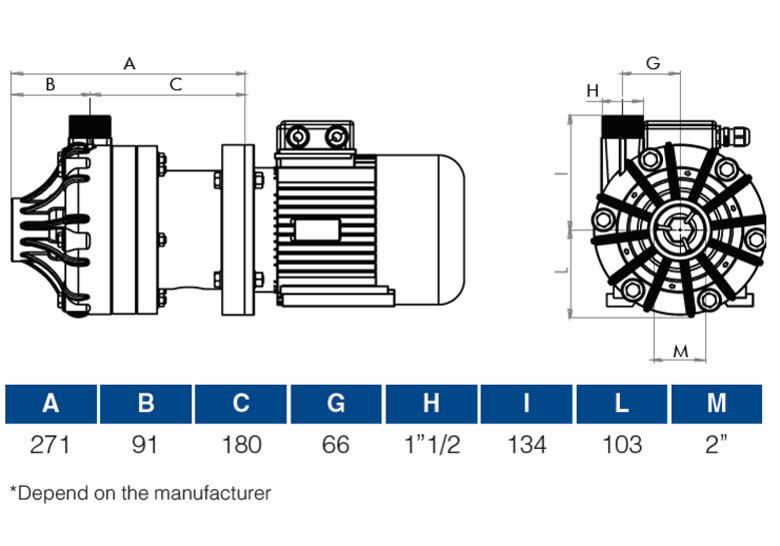 A
B
C
G
H
I
L
M

| A | B | C | G | H | I | L | M |
|---|---|---|---|---|---|---|---|
| 271 | 91 | 180 | 66 | 1"1/2 | 134 | 103 | 2" |

*Depend on the manufacturer